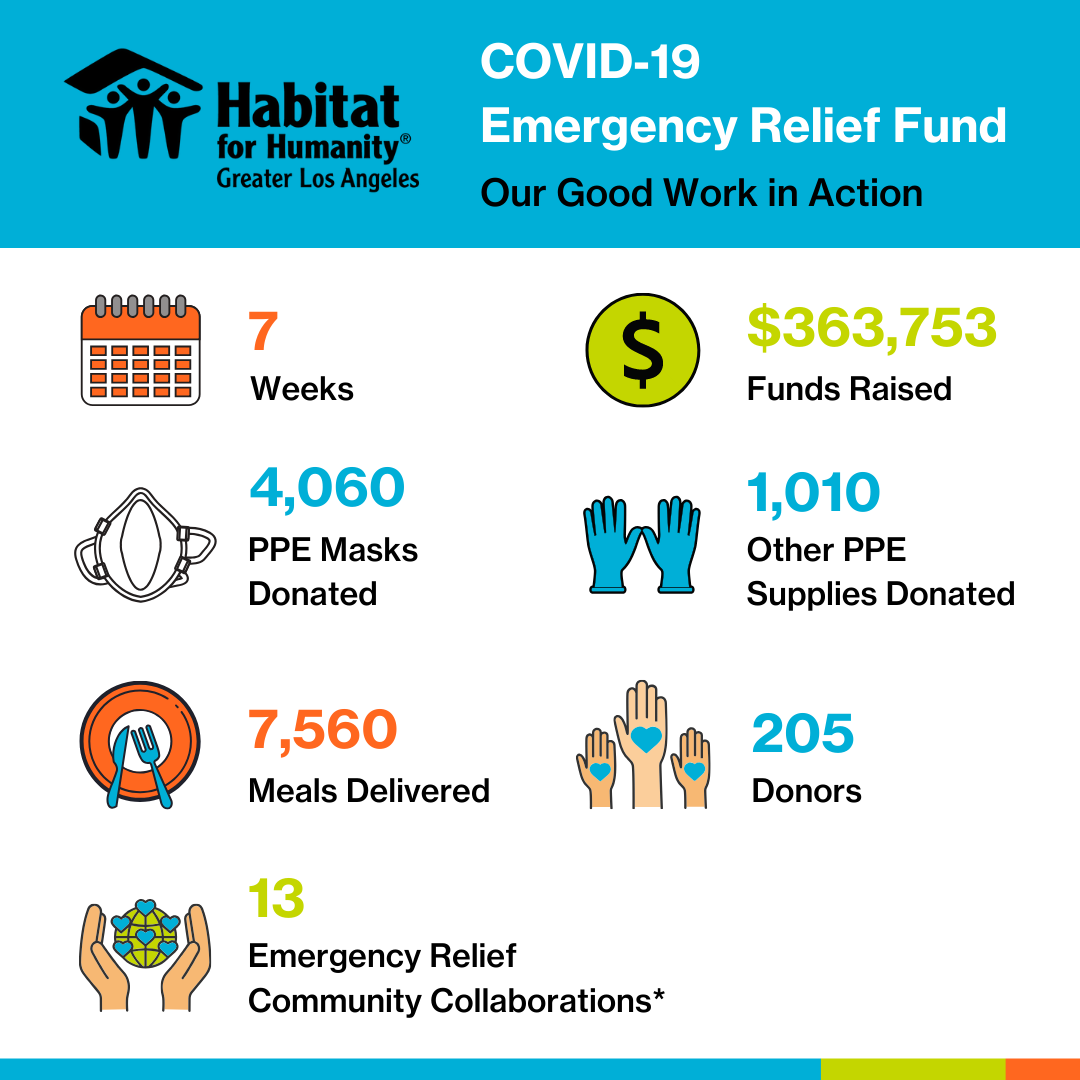 Habitat for Humanity®
Greater Los Angeles

COVID-19
Emergency Relief Fund
Our Good Work in Action

7
Weeks

$363,753
Funds Raised

4,060
PPE Masks Donated

1,010
Other PPE Supplies Donated

7,560
Meals Delivered

205
Donors

13
Emergency Relief Community Collaborations*